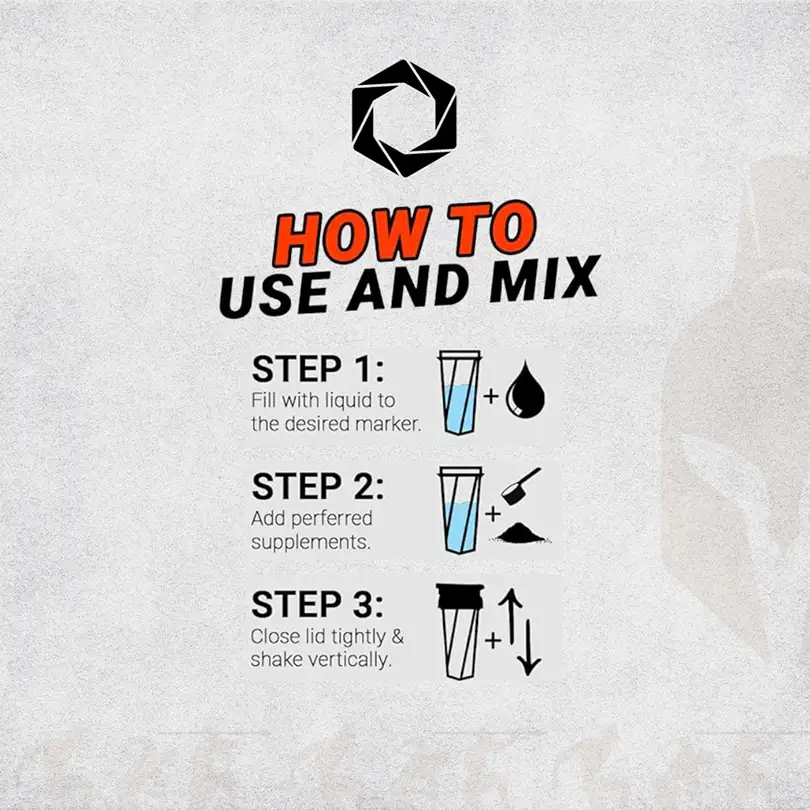 HOW TO
USE AND MIX

STEP 1:
Fill with liquid to the desired marker.

+

STEP 2:
Add perferred supplements.

+

STEP 3:
Close lid tightly & shake vertically.

+