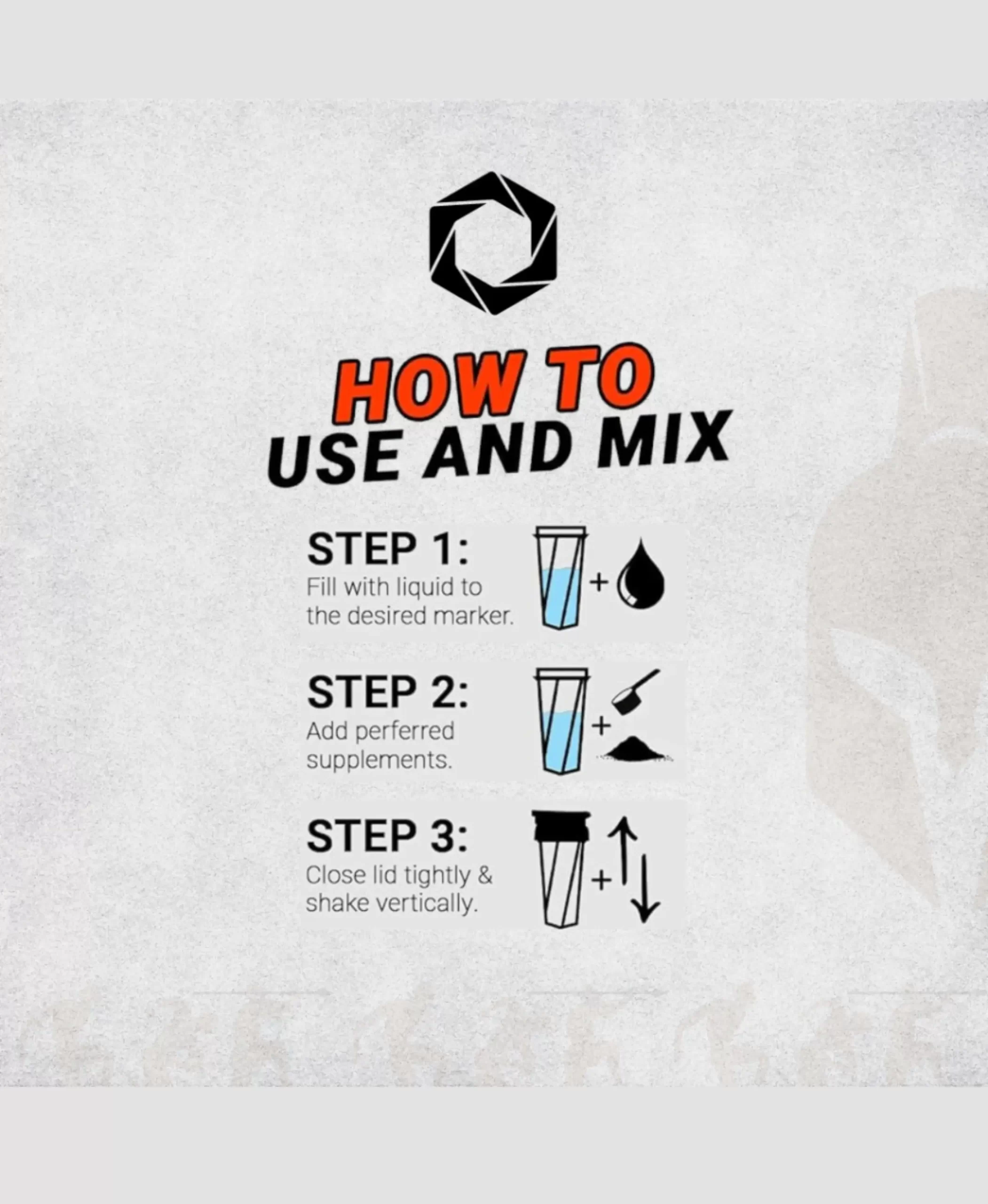 HOW TO
USE AND MIX

STEP 1:
Fill with liquid to the desired marker.

+

STEP 2:
Add perferred supplements.

+

STEP 3:
Close lid tightly & shake vertically.

+